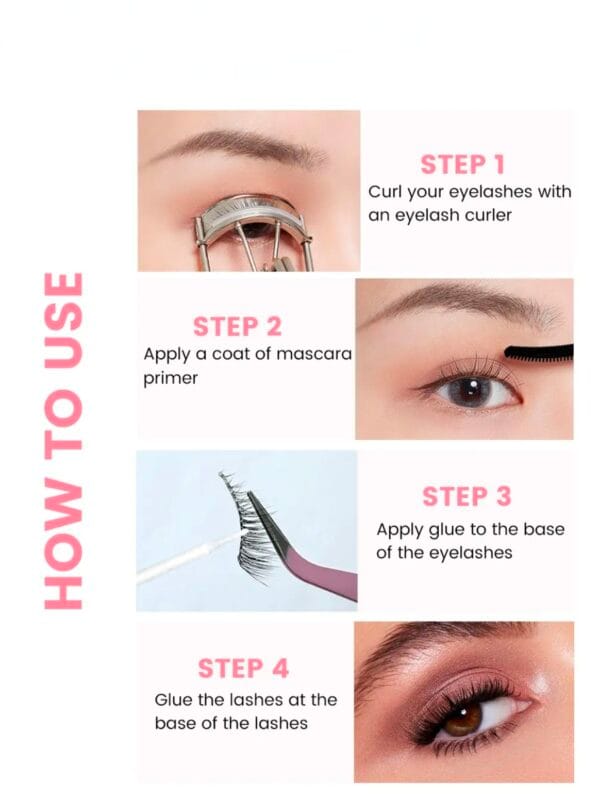 HOW TO USE

STEP 1
Curl your eyelashes with an eyelash curler

STEP 2
Apply a coat of mascara primer

STEP 3
Apply glue to the base of the eyelashes

STEP 4
Glue the lashes at the base of the lashes